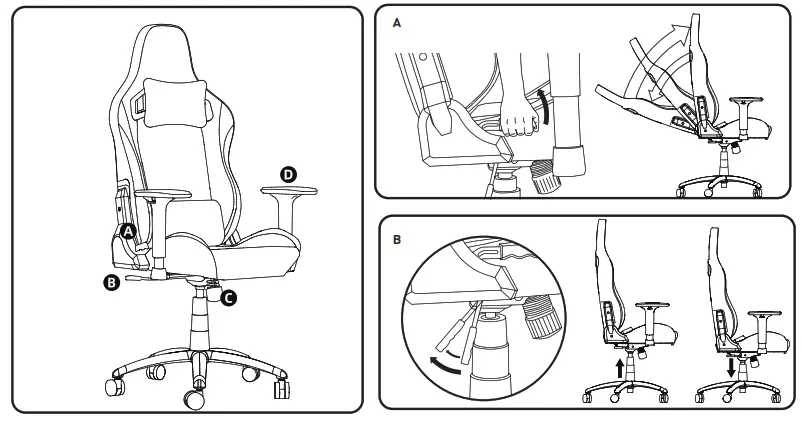 D
A
B
C
A
B