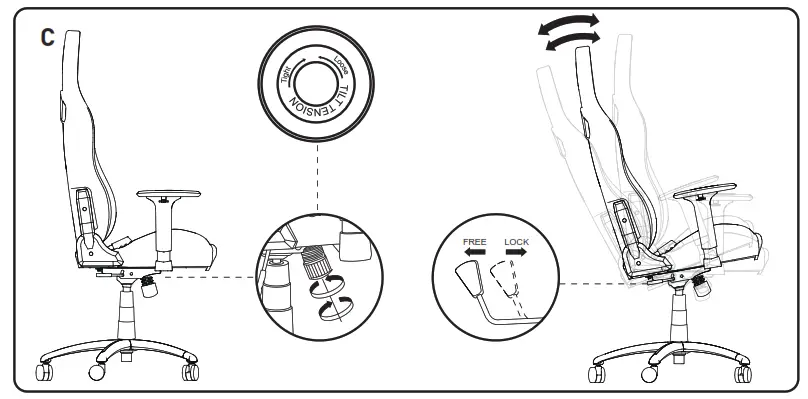 C

Tight Loose
TILT TENSION

FREE LOCK