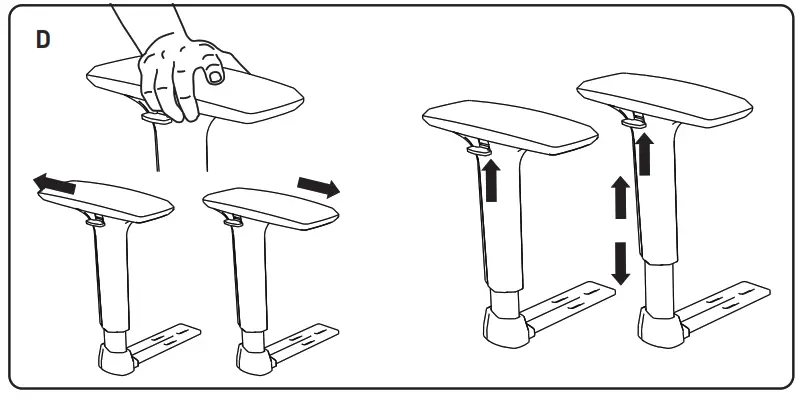 D