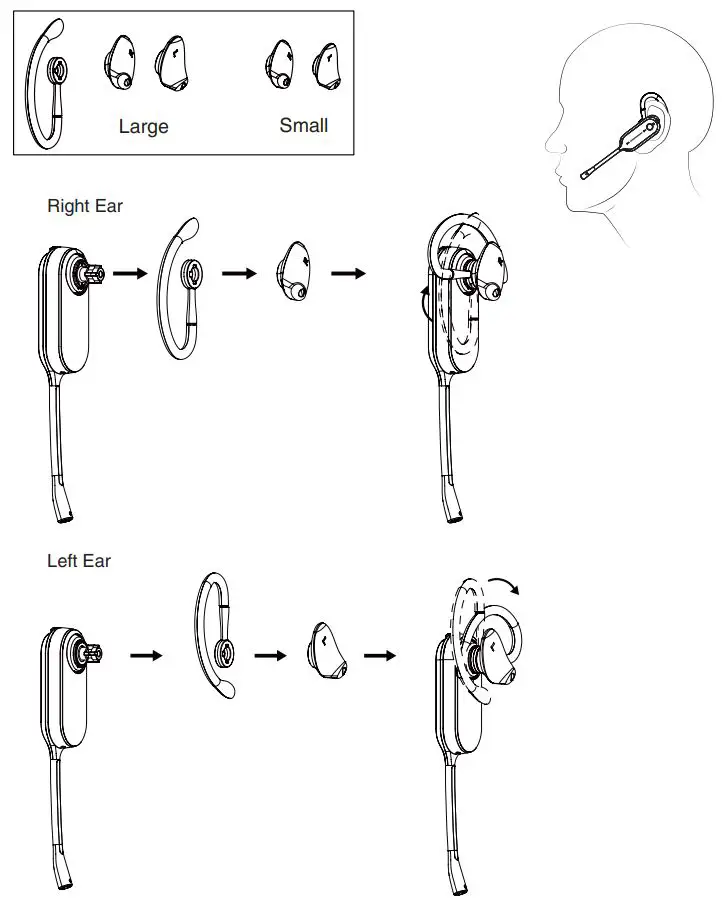 Large

Small

Right Ear

Left Ear