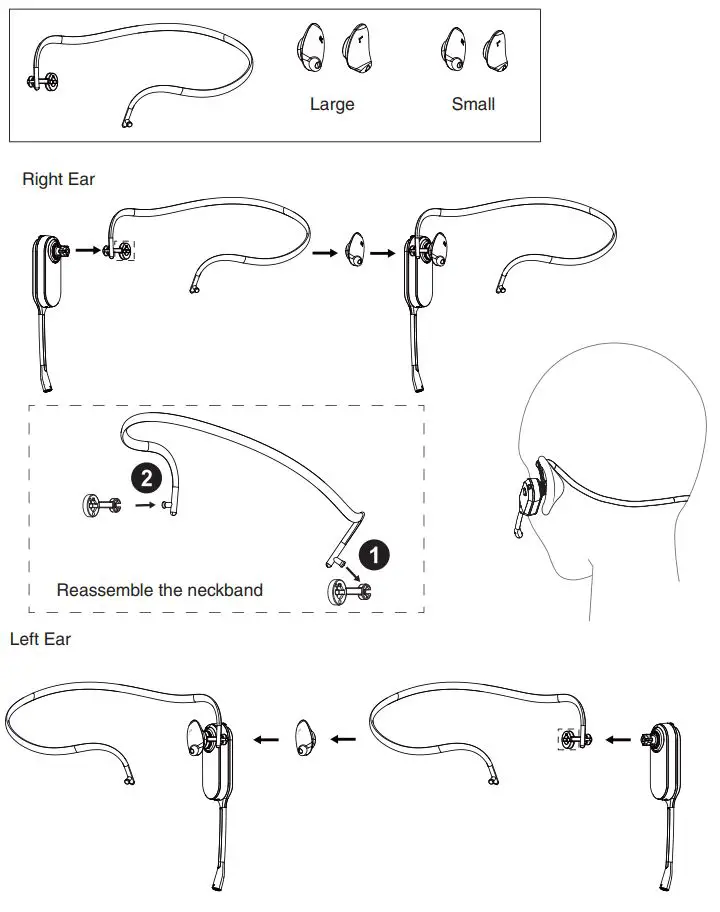 Large

Small

Right Ear

2

1

Reassemble the neckband

Left Ear