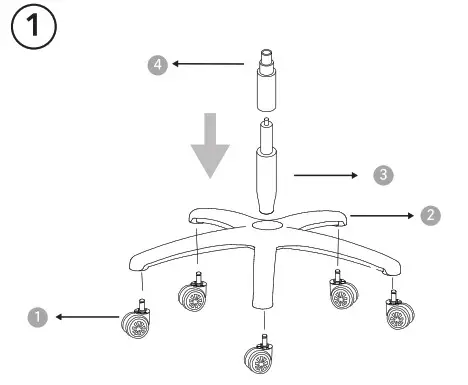 1

4

3

2

1