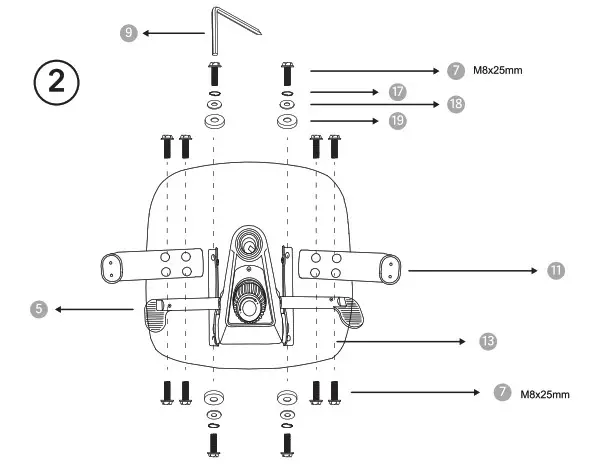 9

2

7 M8x25mm

17

18

19

11

5

13

7 M8x25mm