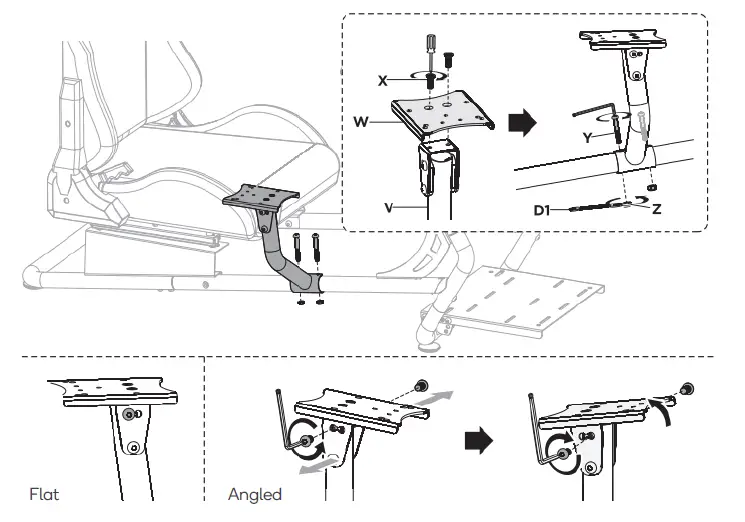 X
W
V
Y
D1
Z
Flat
Angled