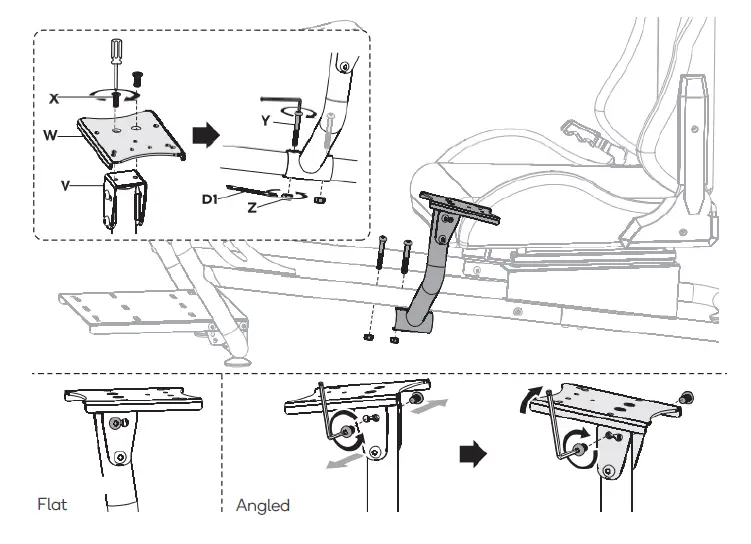 X
W
V
Y
D1
Z
Flat
Angled