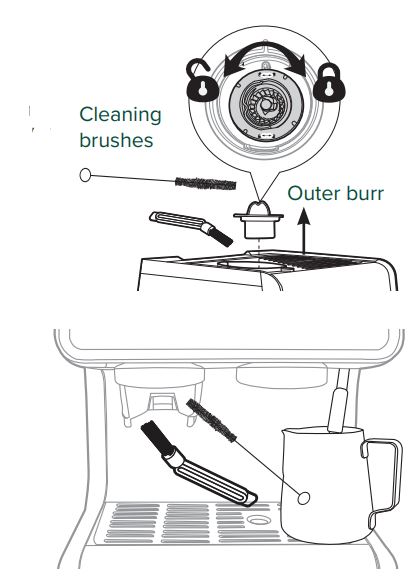 Cleaning brushes

Outer burr