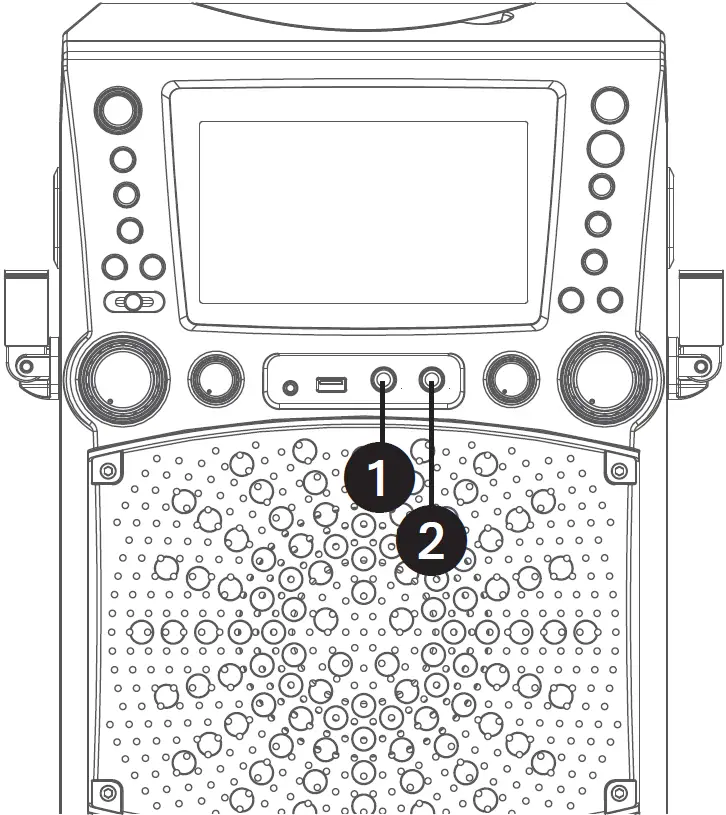 1
2