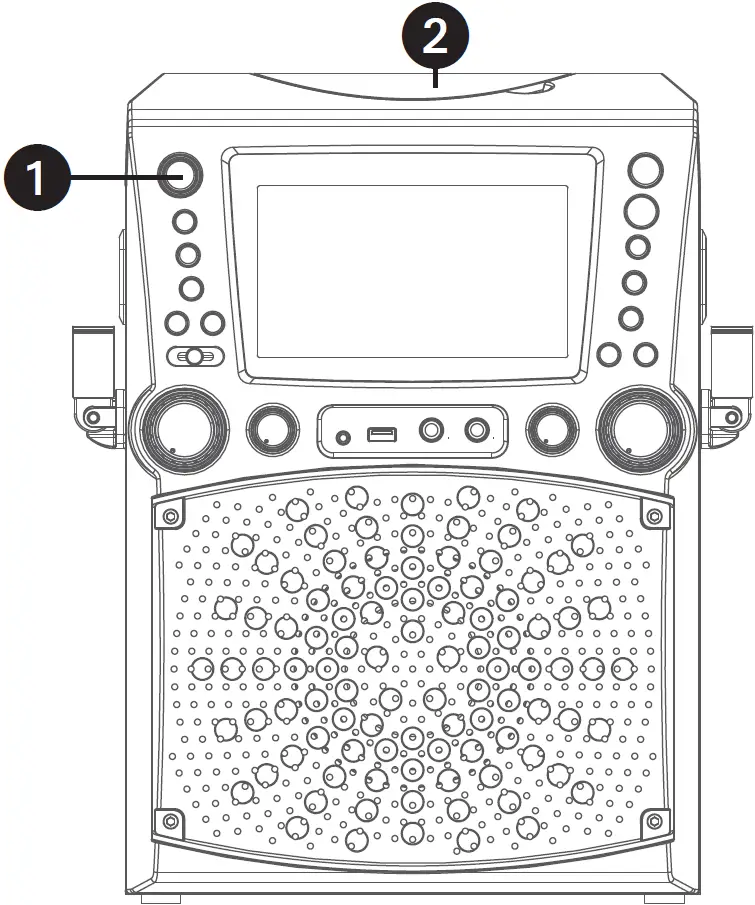 2
1