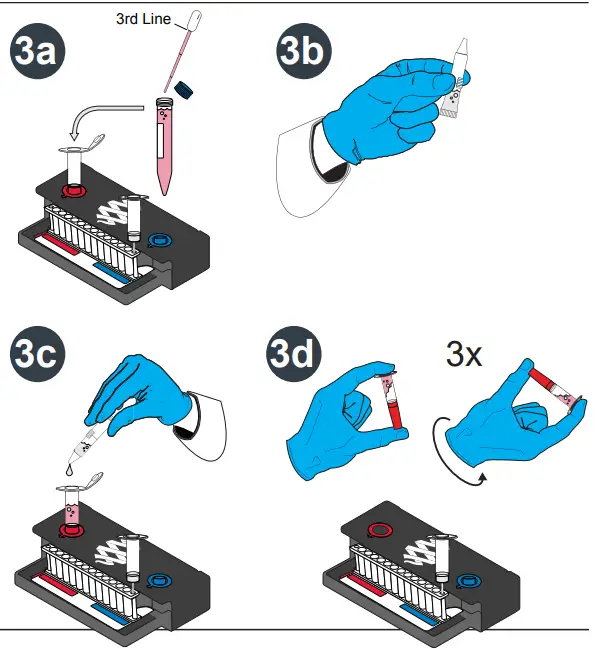 3a

3rd Line

3b

3c

3d

3x