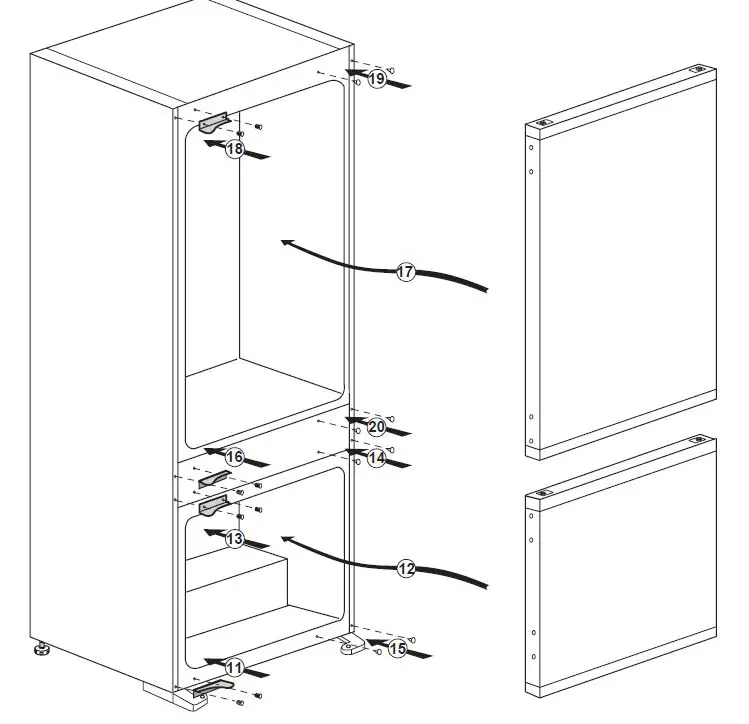 19
18
17
20
16
14
13
12
15
11