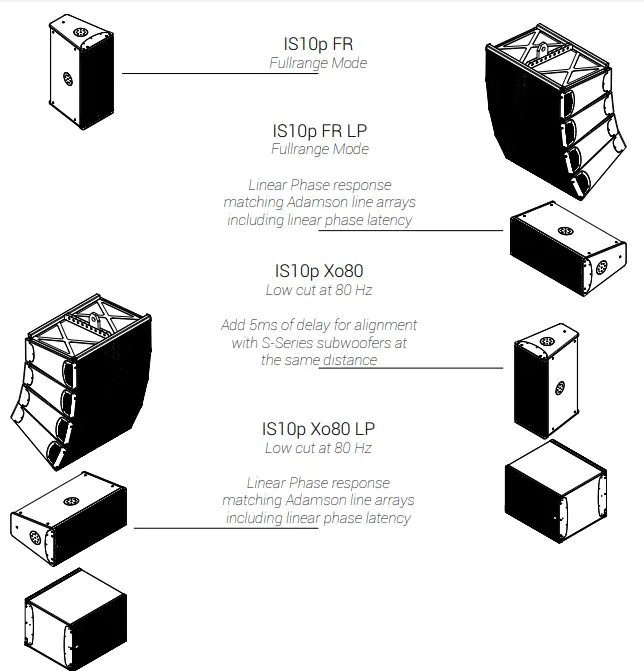 IS10p FR
Fullrange Mode

IS10p FR LP
Fullrange Mode

Linear Phase response matching Adamson line arrays including linear phase latency

IS10p Xo80
Low cut at 80 Hz

Add 5ms of delay for alignment with S-Series subwoofers at the same distance

IS10p Xo80 LP
Low cut at 80 Hz

Linear Phase response matching Adamson line arrays including linear phase latency