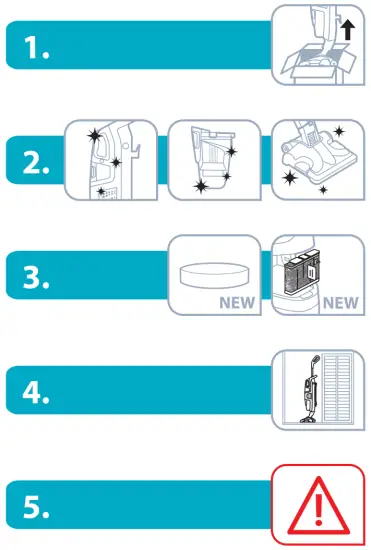 1.

2.

3.

NEW

NEW

4.

5.