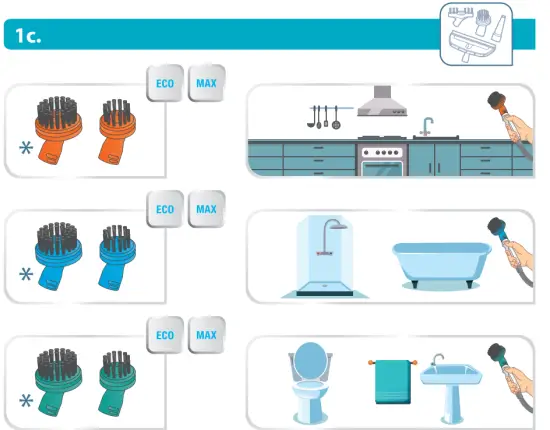 1c.

ECO MAX

*

ECO MAX

*

ECO MAX

*