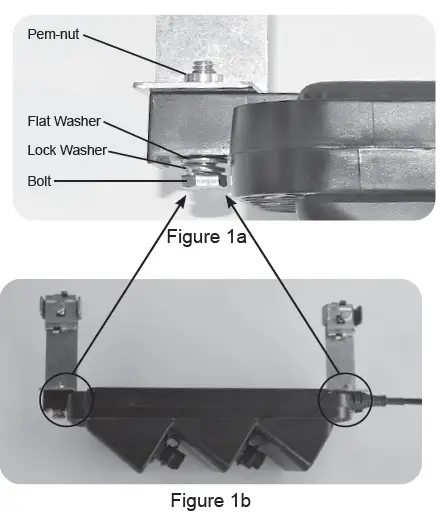 Pem-nut

Flat Washer

Lock Washer

Bolt

Figure 1a

Figure 1b