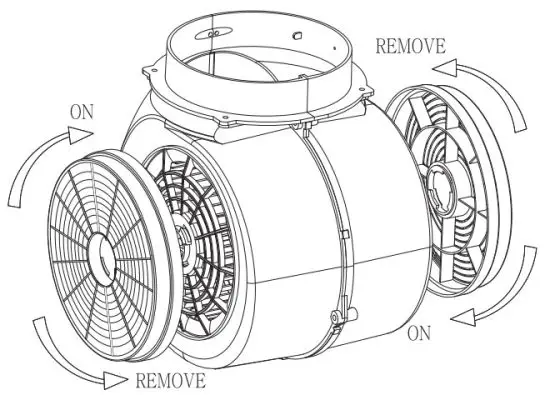 REMOVE

ON

ON

REMOVE