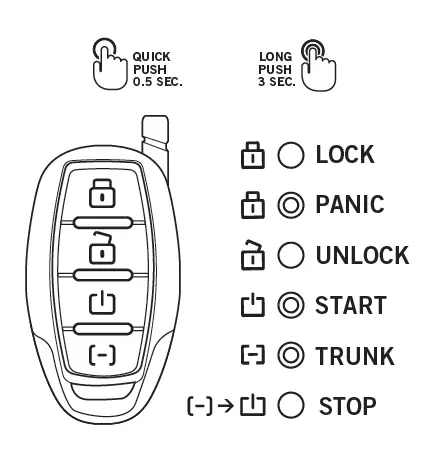 QUICK PUSH 0.5 SEC.

LONG PUSH 3 SEC.

LOCK

PANIC

UNLOCK

START

TRUNK

STOP