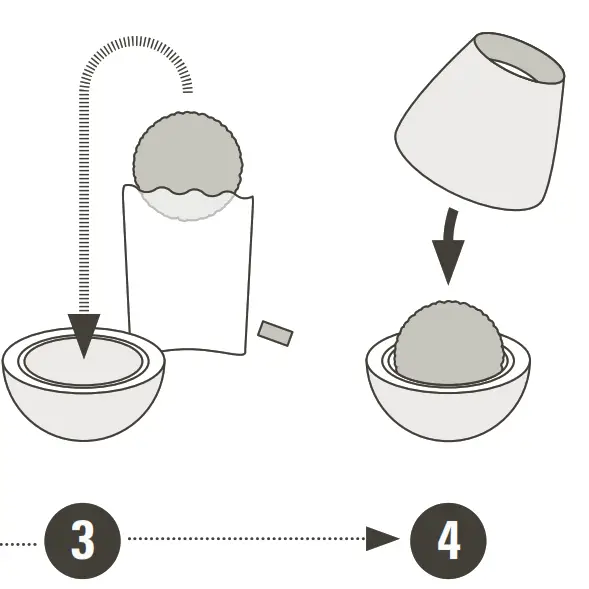 3

4