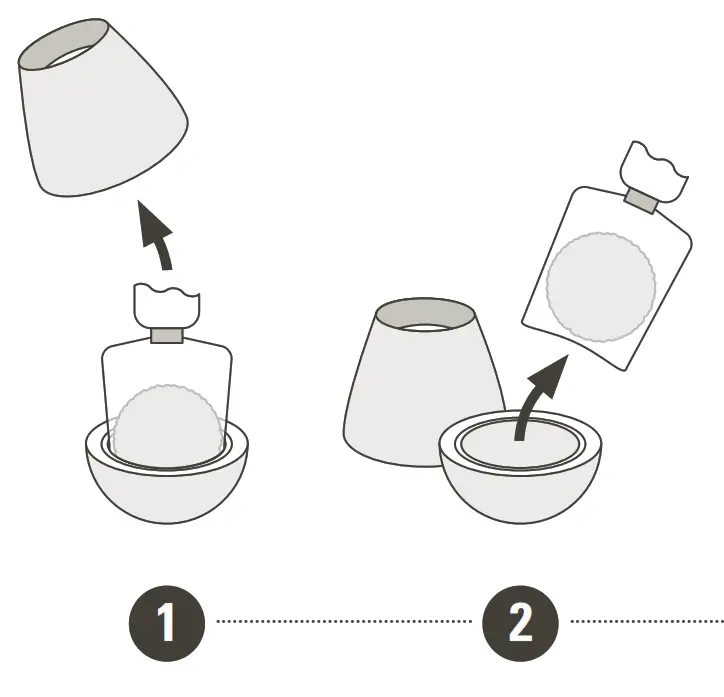 1

2