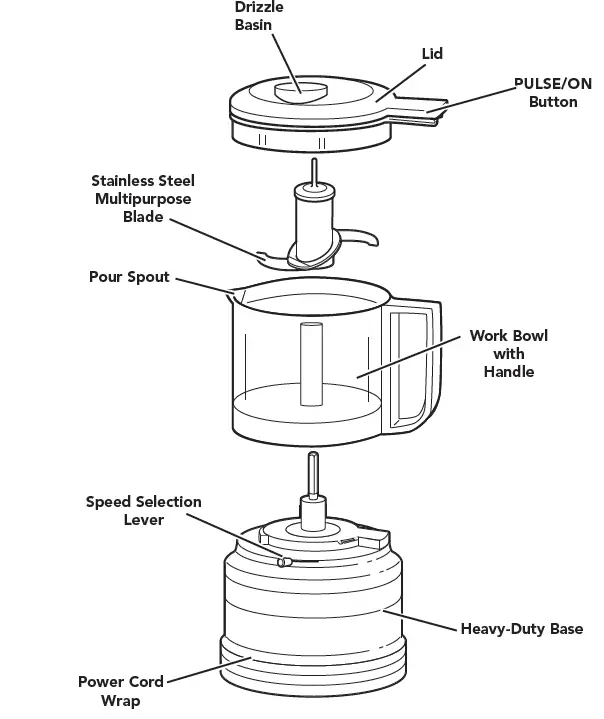 Drizzle Basin

Lid

PULSE/ON Button

Stainless Steel Multipurpose Blade

Pour Spout

Work Bowl with Handle

Speed Selection Lever

Heavy-Duty Base

Power Cord Wrap