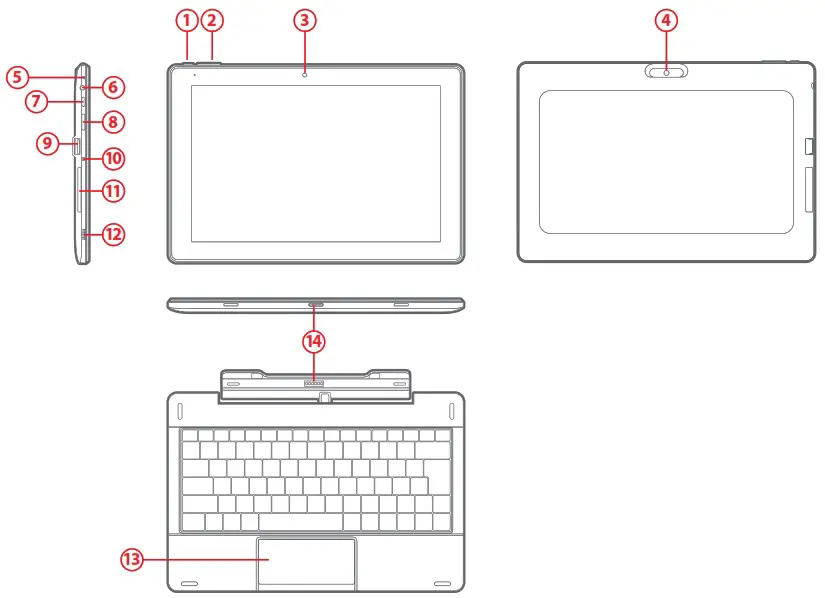 1
2
3
4
5
6
7
8
9
10
11
12
14
13