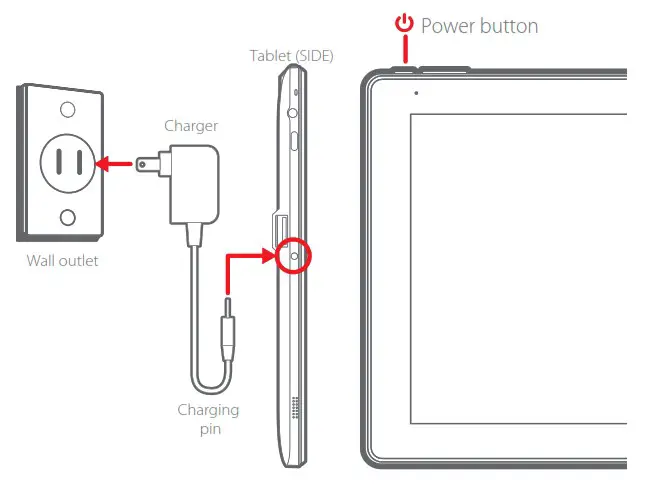 Power button

Tablet (SIDE)

Charger

Wall outlet

Charging pin