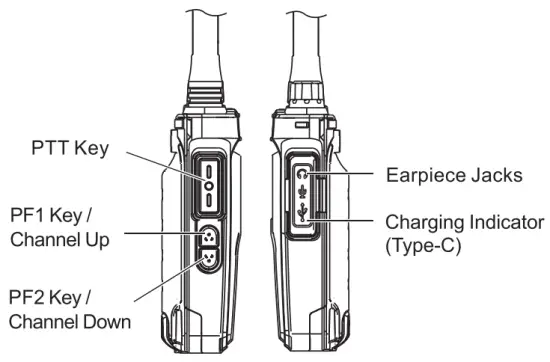 PTT Key

PF1 Key / Channel Up

PF2 Key / Channel Down

Earpiece Jacks

Charging Indicator (Type-C)