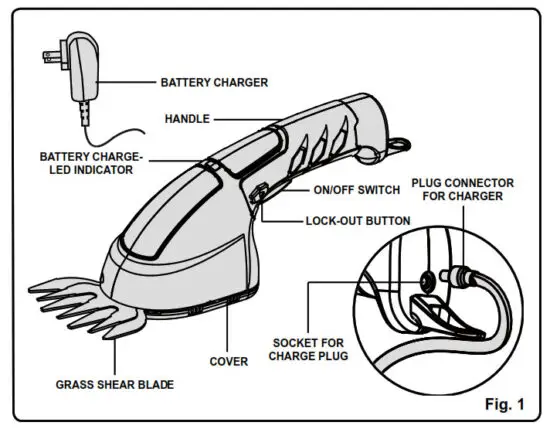 BATTERY CHARGER

HANDLE

BATTERY CHARGE-LED INDICATOR

ON/OFF SWITCH

PLUG CONNECTOR FOR CHARGER

LOCK-OUT BUTTON

SOCKET FOR CHARGE PLUG

COVER

GRASS SHEAR BLADE

Fig. 1