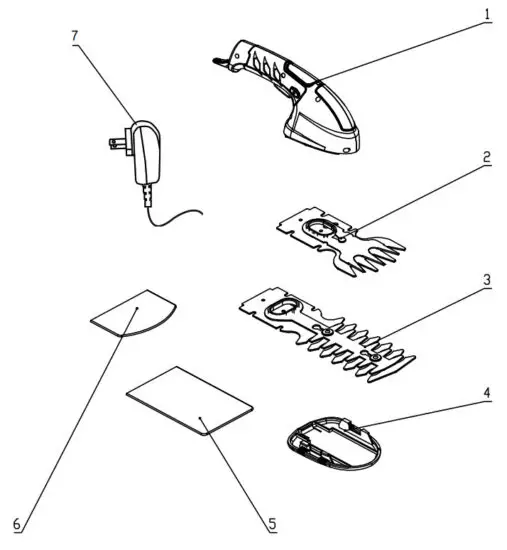 7
1
2
3
4
6
5