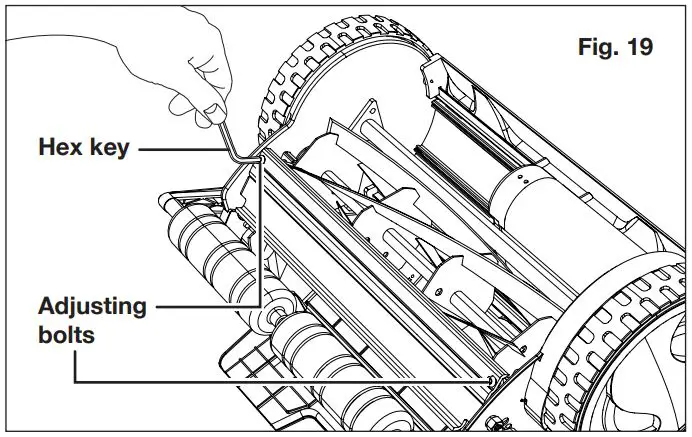 Fig. 19

Hex key

Adjusting bolts