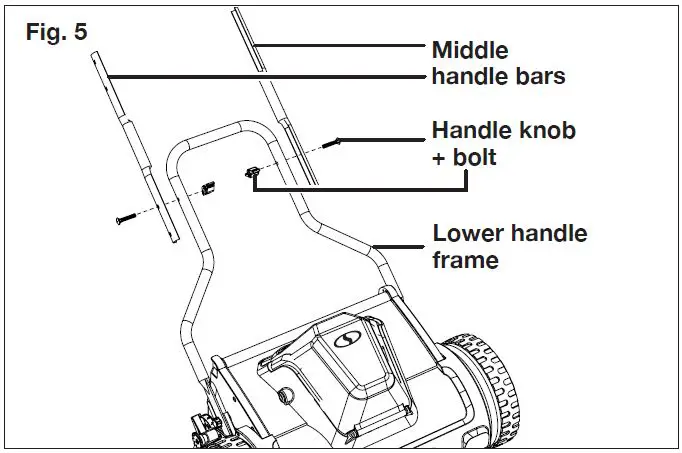 Fig. 5

Middle handle bars

Handle knob + bolt

Lower handle frame