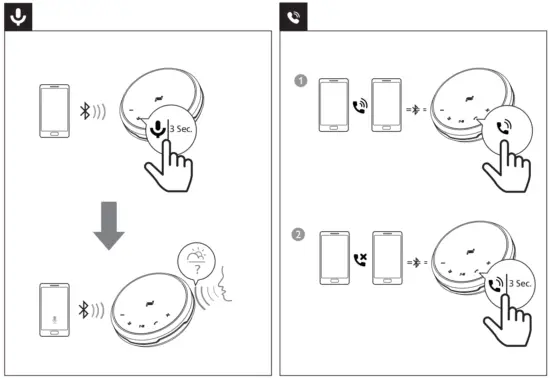 3 Sec.

?

1

2

3 Sec.