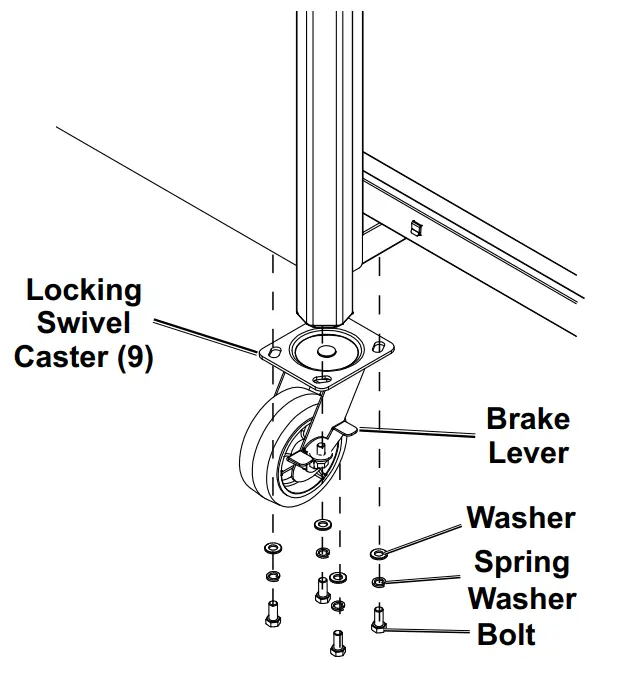 Locking Swivel Caster (9)

Brake Lever

Washer

Spring Washer

Bolt