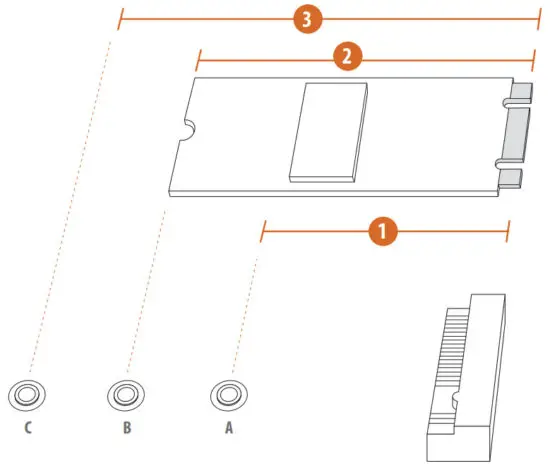 3
2
1
C
B
A