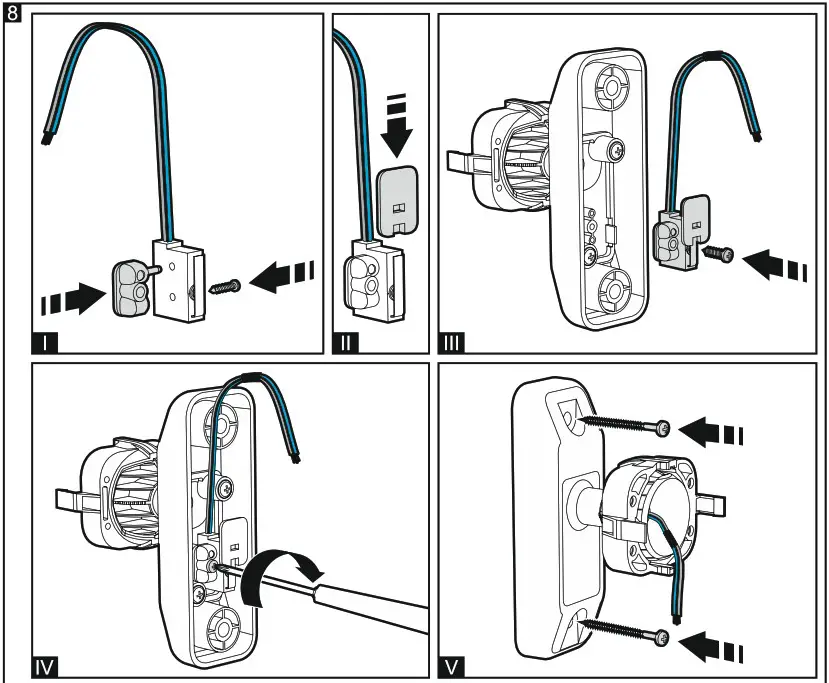 8

I

II

III

IV

V