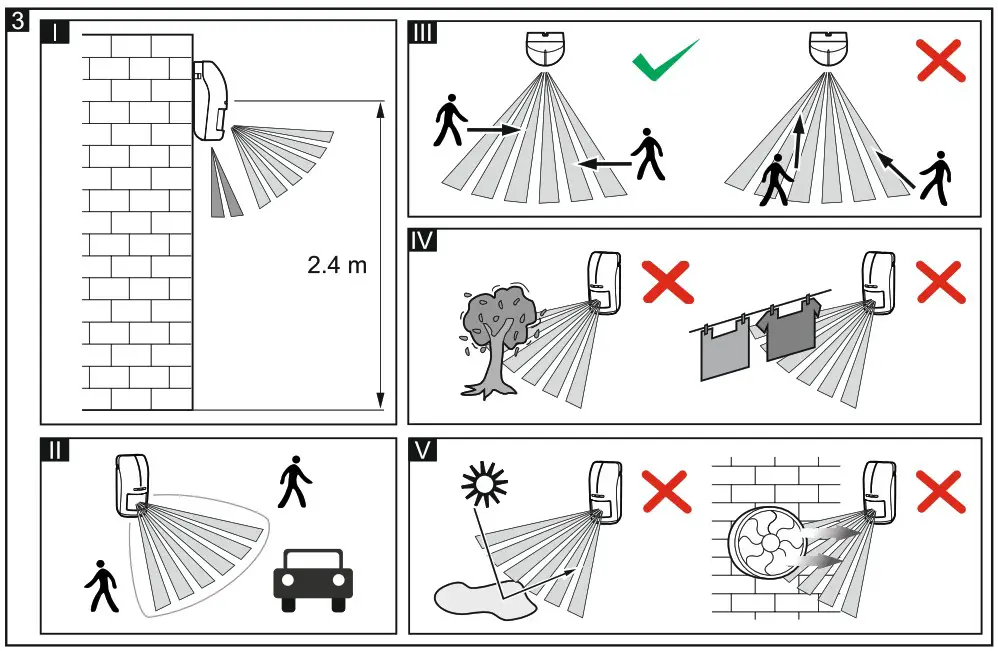 3

I

2.4 m

II

III

IV

V