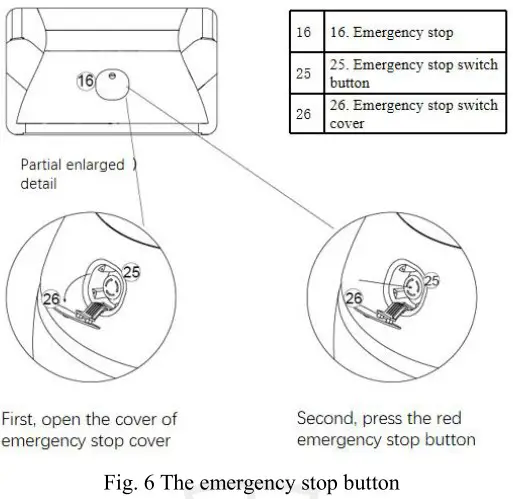 16

| 16 | 16. Emergency stop |
|---|---|
| 25 | 25. Emergency stop switch button |
| 26 | 26. Emergency stop switch cover |

Partial enlarged ) detail

25
26

25
26

First, open the cover of emergency stop cover

Second, press the red emergency stop button

Fig. 6 The emergency stop button