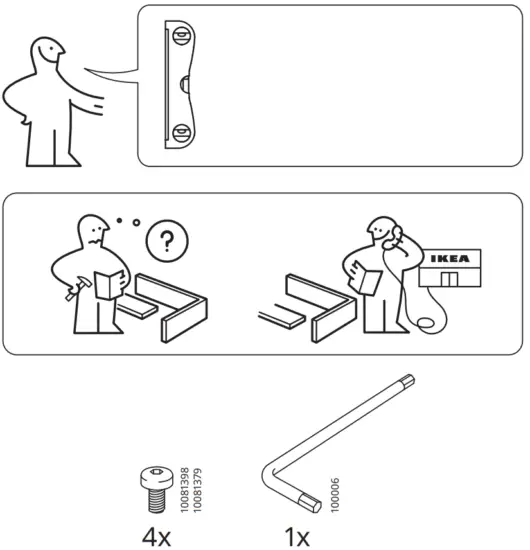 ?

IKEA

10081398
10081379

4x

100006

1x