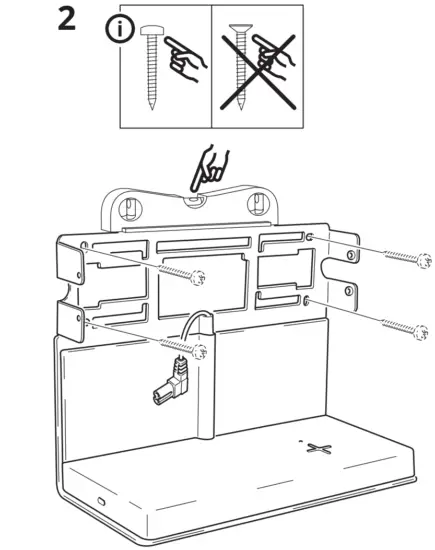 2

i