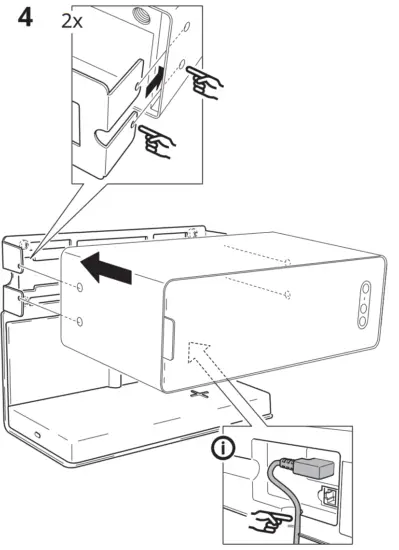 4

2x

i