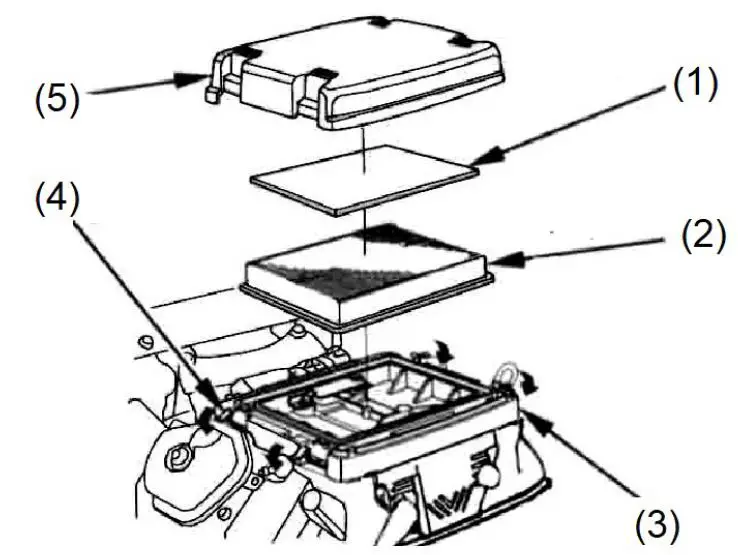 (5)
(1)
(4)
(2)
(3)