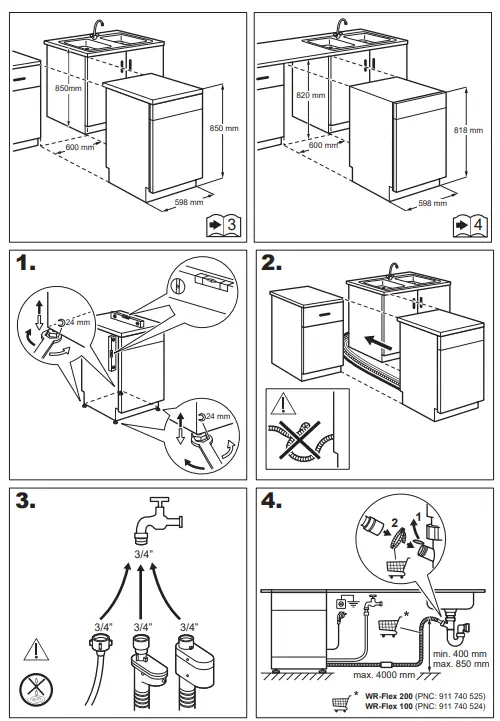 850mm
600 mm
850 mm
598 mm
3

820 mm
600 mm
818 mm
598 mm
4

1.
24 mm
24 mm

2.

3.
3/4"
3/4"
3/4"
3/4"

4.
2
1
*
min. 400 mm
max. 850 mm
max. 4000 mm
* WR-Flex 200 (PNC: 911 740 525)
WR-Flex 100 (PNC: 911 740 524)