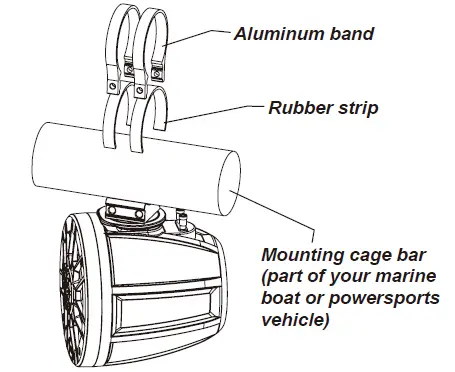 Aluminum band

Rubber strip

Mounting cage bar (part of your marine boat or powersports vehicle)