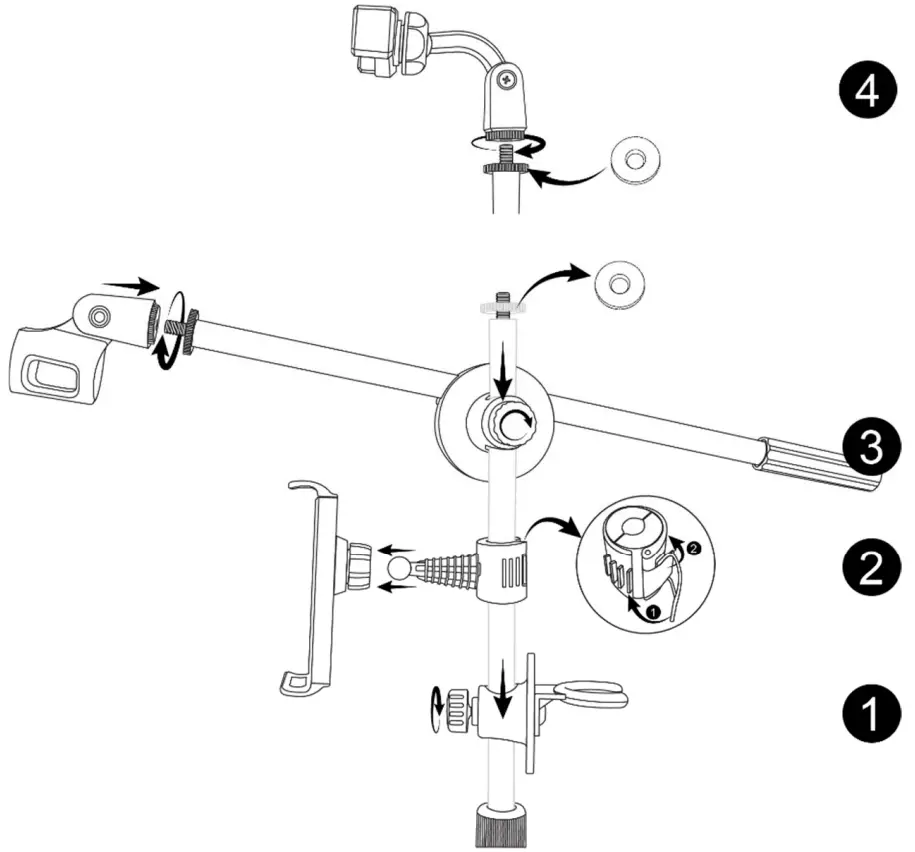 4

3

2

1

2

1