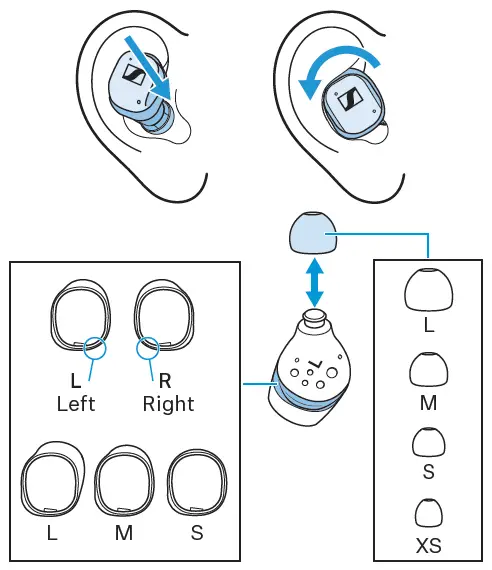 L
Left

R
Right

L

M

S

L

L

M

S

XS