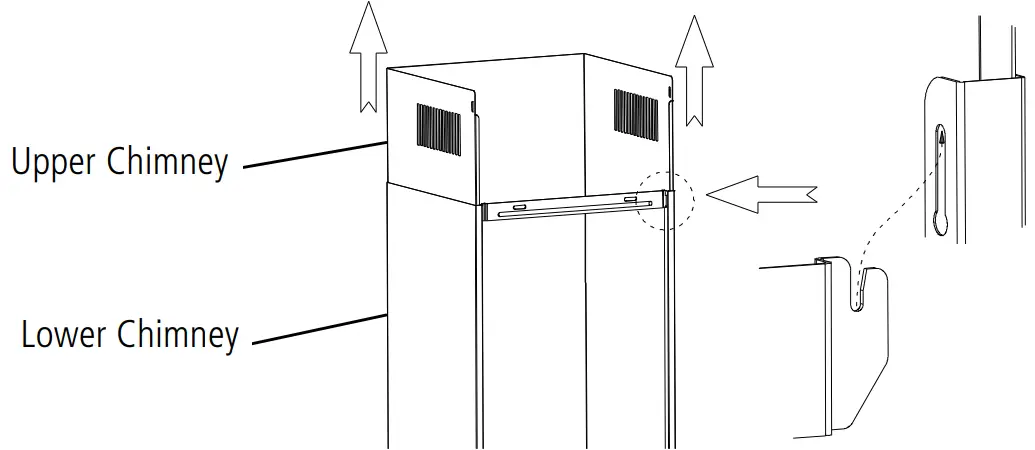 Upper Chimney

Lower Chimney