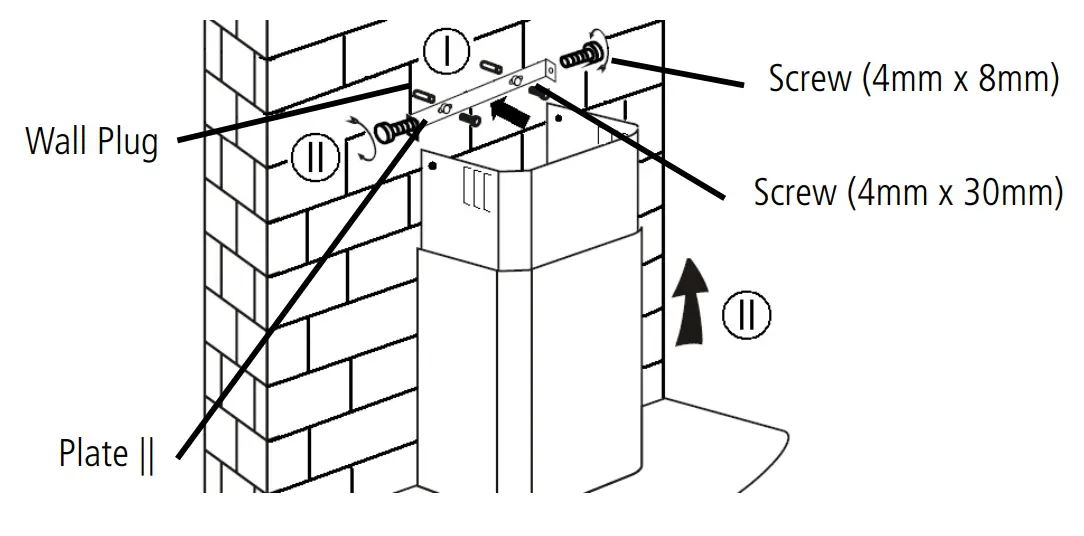 I

Screw (4mm x 8mm)

Wall Plug

II

Screw (4mm x 30mm)

II

Plate ||