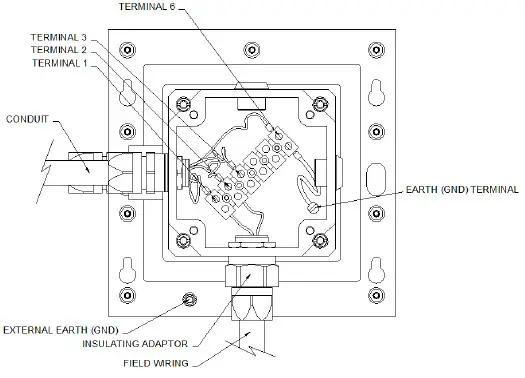 TERMINAL 6
TERMINAL 3
TERMINAL 2
TERMINAL 1
CONDUIT
EARTH (GND) TERMINAL
EXTERNAL EARTH (GND)
INSULATING ADAPTOR
FIELD WIRING