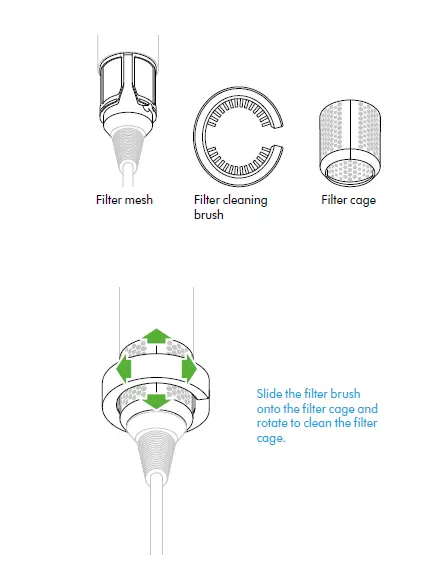 Filter mesh

Filter cleaning brush

Filter cage

Slide the filter brush onto the filter cage and rotate to clean the filter cage.