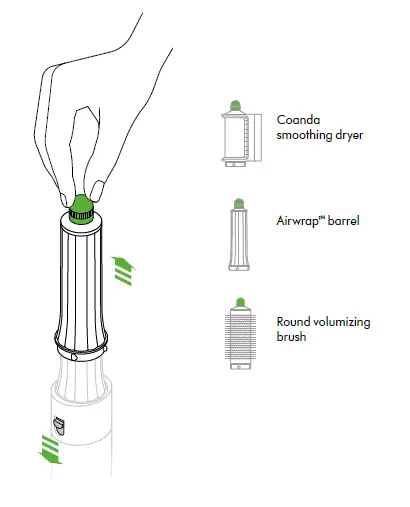 Coanda smoothing dryer

Airwrap™ barrel

Round volumizing brush