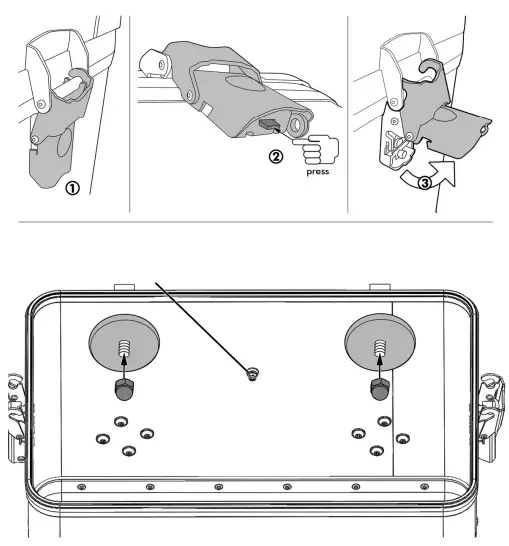 ①

②
press

③